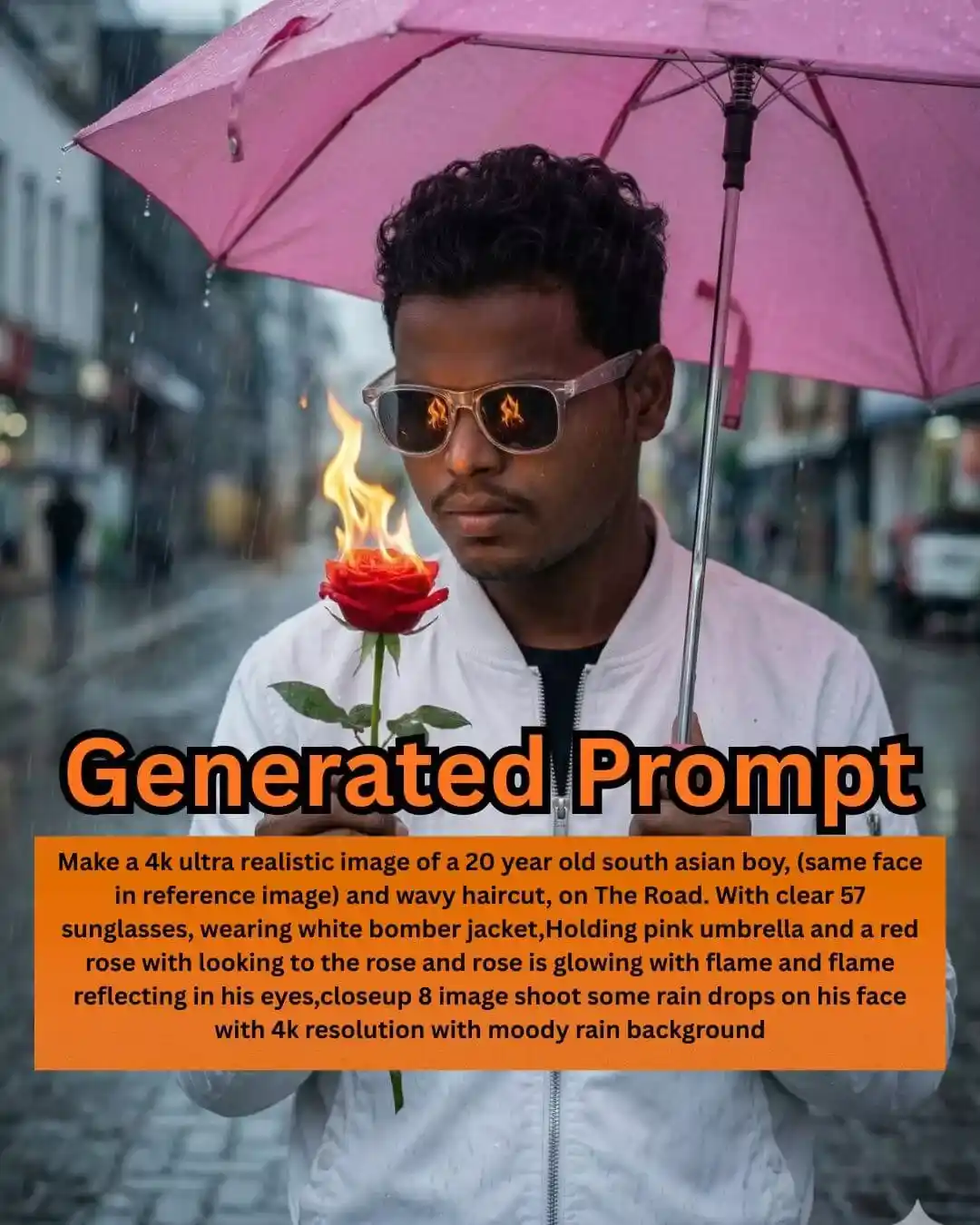 Generated Prompt

Make a 4k ultra realistic image of a 20 year old south asian boy, (same face in reference image) and wavy haircut, on The Road. With clear 57 sunglasses, wearing white bomber jacket,Holding pink umbrella and a red rose with looking to the rose and rose is glowing with flame and flame reflecting in his eyes,closeup 8 image shoot some rain drops on his face with 4k resolution with moody rain background